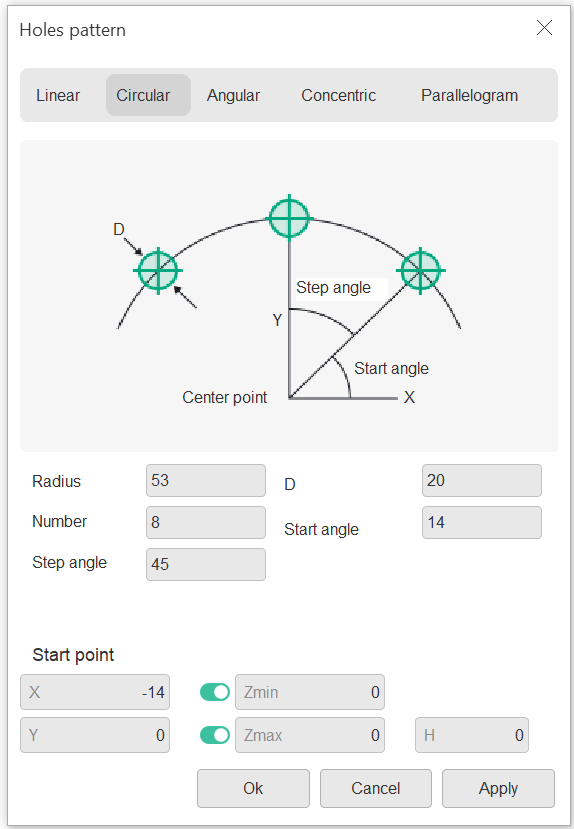 Holes pattern

Linear Circular Angular Concentric Parallelogram

D
Step angle
Y
Start angle
Center point
X

Radius 53
Number 8
Step angle 45
D 20
Start angle 14

Start point

X -14
Zmin 0
Y 0
Zmax 0
H 0

Ok Cancel Apply